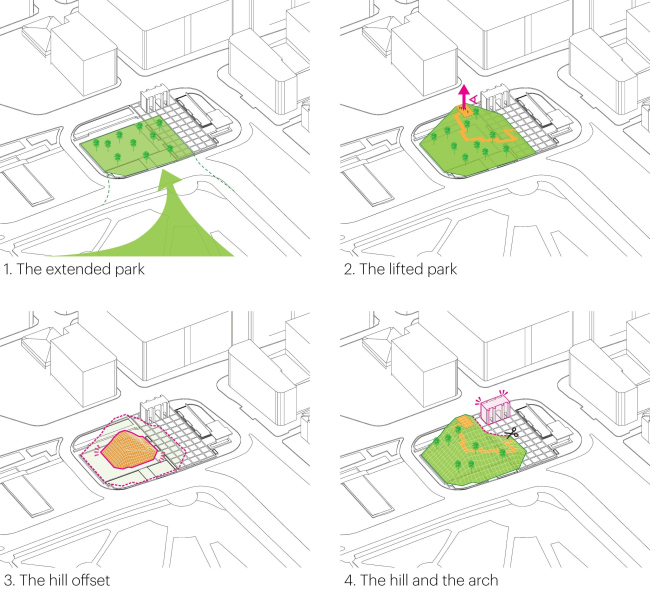 1. The extended park

2. The lifted park

3. The hill offset

4. The hill and the arch