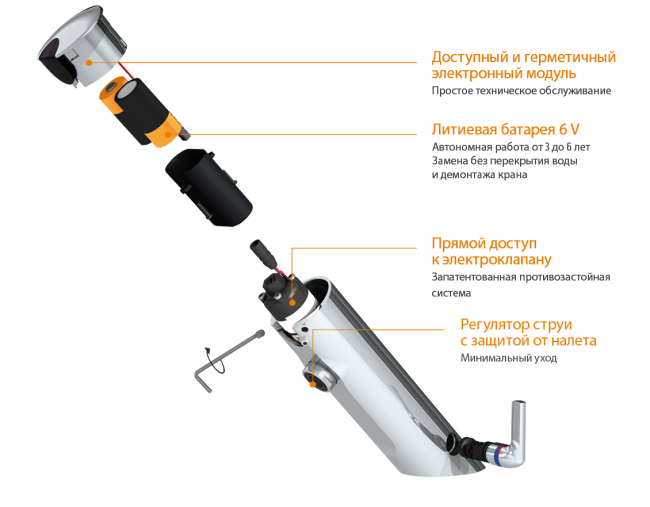 Доступный и герметичный электронный модуль
Простое техническое обслуживание

Литиевая батарея 6 V
Автономная работа от 3 до 6 лет
Замена без перекрытия воды
и демонтажа крана

Прямой доступ к электроклапану
Запатентованная противозастойная система

Регулятор струи с защитой от налета
Минимальный уход