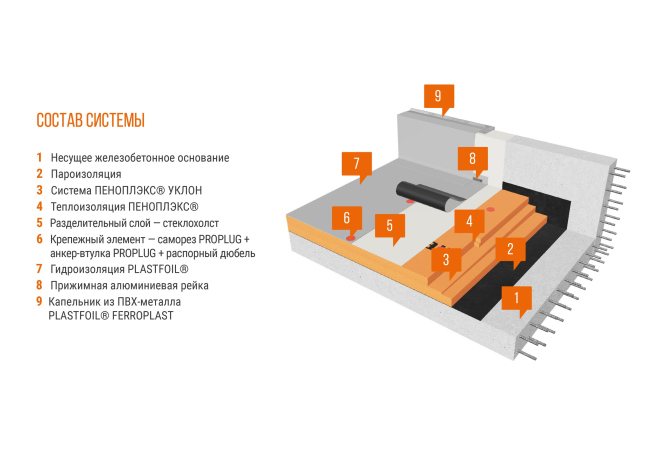 СОСТАВ СИСТЕМЫ

1 Несущее железобетонное основание
2 Пароизоляция
3 Система ПЕНОПЛЭКС® УКЛОН
4 Теплоизоляция ПЕНОПЛЭКС®
5 Разделительный слой — стеклохолст
6 Крепежный элемент — саморез PROPLUG + анкер-втулка PROPLUG + распорный дюбель
7 Гидроизоляция PLASTFOIL®
8 Прижимная алюминиевая рейка
9 Капельник из ПВХ-металла PLASTFOIL® FERROPLAST

9
7
8
6
5
4
3
2
1