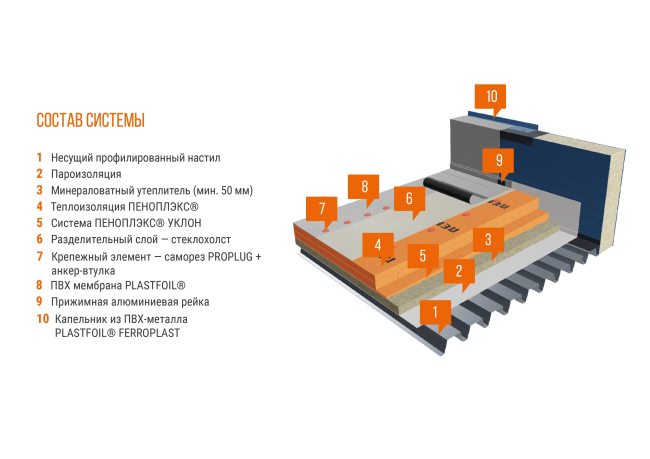 СОСТАВ СИСТЕМЫ

1 Несущий профилированный настил
2 Пароизоляция
3 Минераловатный утеплитель (мин. 50 мм)
4 Теплоизоляция ПЕНОПЛЭКС®
5 Система ПЕНОПЛЭКС® УКЛОН
6 Разделительный слой — стеклохолст
7 Крепежный элемент — саморез PROPLUG + анкер-втулка
8 ПВХ мембрана PLASTFOIL®
9 Прижимная алюминиевая рейка
10 Капельник из ПВХ-металла PLASTFOIL® FERROPLAST

10
9
8
7
6
4
5
3
2
1