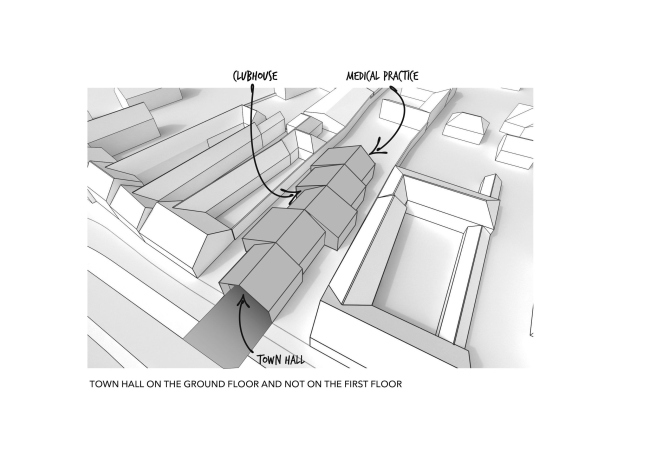 CLUBHOUSE

MEDICAL PRACTICE

TOWN HALL

TOWN HALL ON THE GROUND FLOOR AND NOT ON THE FIRST FLOOR