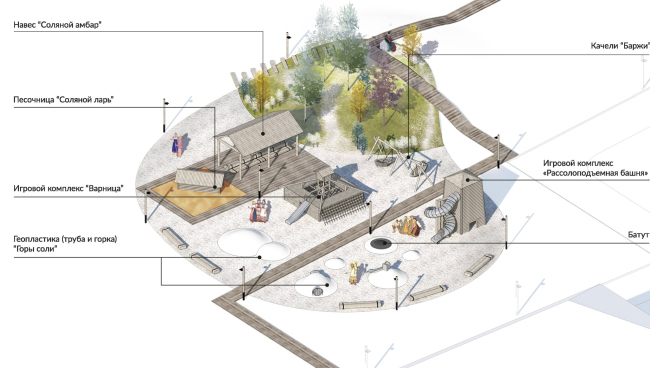 Навес "Соляной амбар"

Песочница "Соляной ларь"

Игровой комплекс "Варница"

Геопластика (труба и горка)
"Горы соли"

Качели "Баржи"

Игровой комплекс
«Рассолоподъемная башня»

Батут