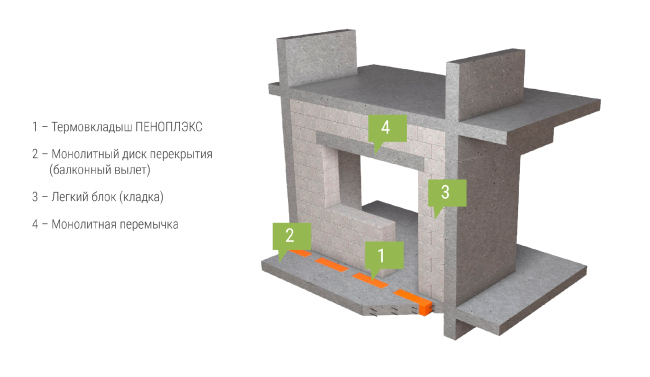 1 – Термовкладыш ПЕНОПЛЭКС

2 – Монолитный диск перекрытия (балконный вылет)

3 – Легкий блок (кладка)

4 – Монолитная перемычка

4

3

2

1