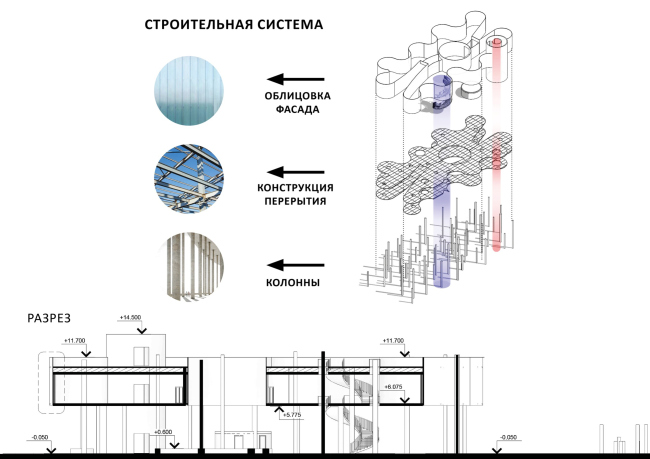 СТРОИТЕЛЬНАЯ СИСТЕМА

ОБЛИЦОВКА ФАСАДА

КОНСТРУКЦИЯ ПЕРЕРЫТИЯ

КОЛОННЫ

РАЗРЕЗ

+14.500

+11.700

+11.700

+6.075

+5.775

+0.600

-0.050

-0.050