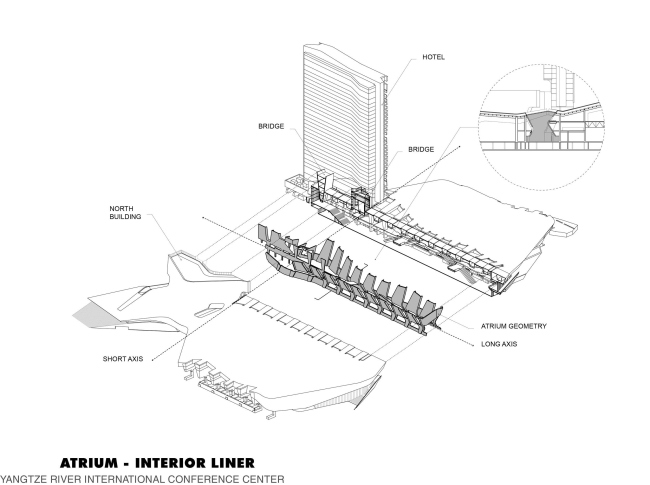 HOTEL

BRIDGE

BRIDGE

NORTH BUILDING

ATRIUM GEOMETRY

LONG AXIS

SHORT AXIS

ATRIUM - INTERIOR LINER

YANGTZE RIVER INTERNATIONAL CONFERENCE CENTER