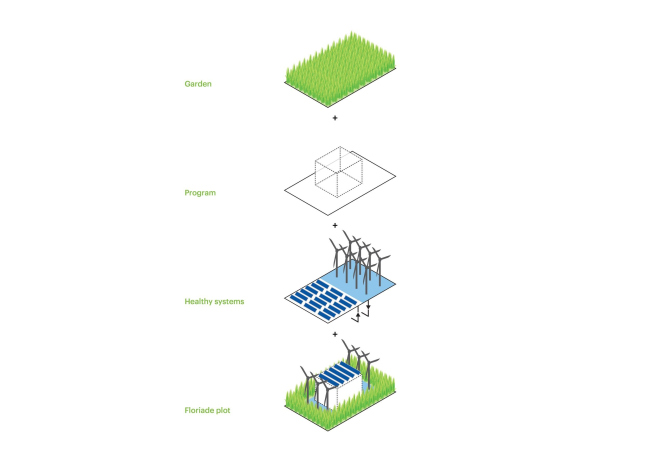 Garden

+

Program

+

Healthy systems

+

Floriade plot