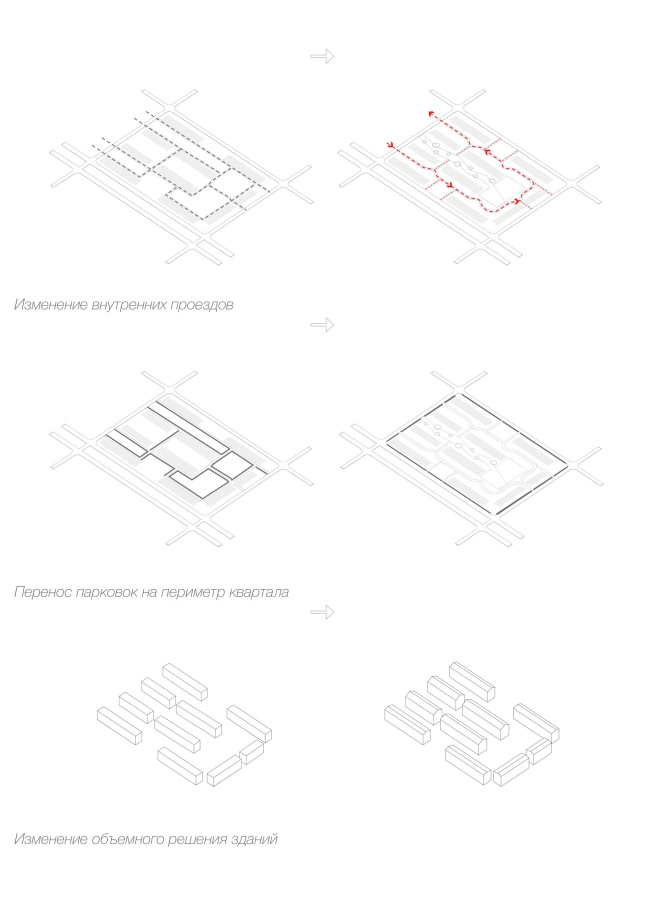 Изменение внутренних проездов

Перенос парковок на периметр квартала

Изменение объемного решения зданий