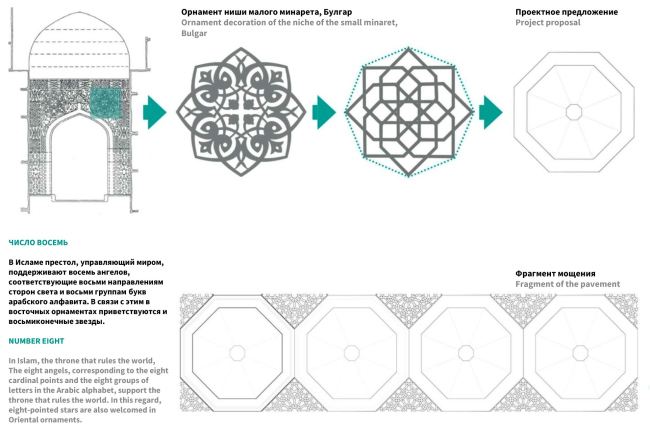 Орнамент ниши малого минарета, Булгар
Ornament decoration of the niche of the small minaret, Bulgar

Проектное предложение
Project proposal

ЧИСЛО ВОСЕМЬ

В Исламе престол, управляющий миром, поддерживают восемь ангелов, соответствующие восьми направлениям сторон света и восьми группам букв арабского алфавита. В связи с этим в восточных орнаментах приветствуются и восьмиконечные звезды.

NUMBER EIGHT

In Islam, the throne that rules the world, The eight angels, corresponding to the eight cardinal points and the eight groups of letters in the Arabic alphabet, support the throne that rules the world. In this regard, eight-pointed stars are also welcomed in Oriental ornaments.

Фрагмент мощения
Fragment of the pavement