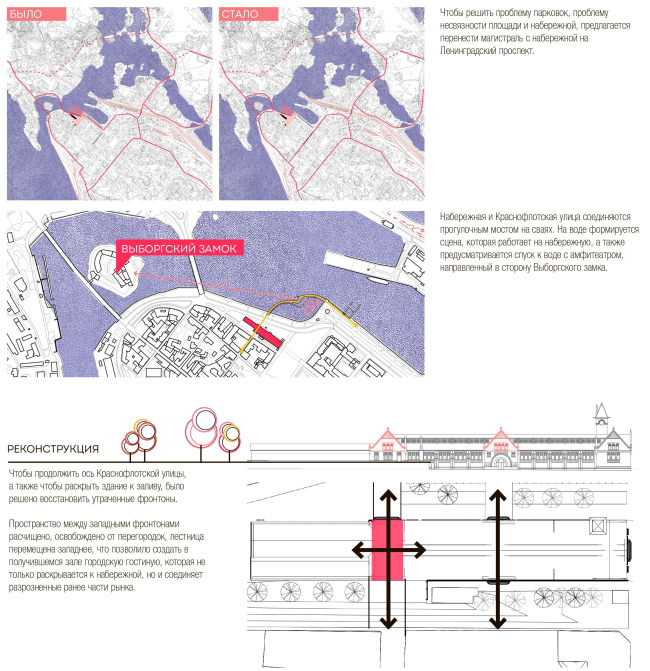 БЫЛО

СТАЛО

Чтобы решить проблему парковок, проблему несвязности площади и набережной, предлагается перенести магистраль с набережной на Ленинградский проспект.

ВЫБОРГСКИЙ ЗАМОК

Набережная и Краснофлотская улица соединяются прогулочным мостом на сваях. На воде формируется сцена, которая работает на набережную, а также предусматривается спуск к воде с амфитеатром, направленный в сторону Выборгского замка.

РЕКОНСТРУКЦИЯ

Чтобы продолжить ось Краснофлотской улицы, а также чтобы раскрыть здание к заливу, было решено восстановить утраченные фронтоны.

Пространство между западными фронтонами расчищено, освобождено от перегородок, лестница перемещена западнее, что позволило создать в получившемся зале городскую гостиную, которая не только раскрывается к набережной, но и соединяет разрозненные ранее части рынка.