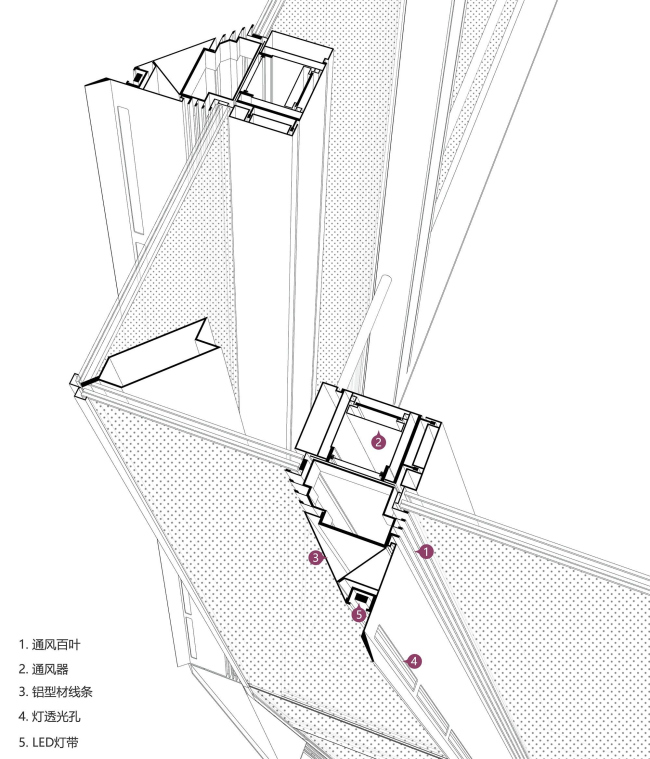 2

3

1

5

4

1. 通风百叶

2. 通风器

3. 铝型材线条

4. 灯透光孔

5. LED灯带