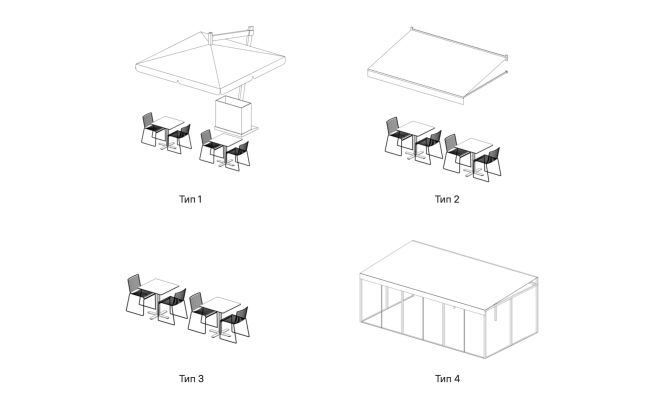 Тип 1

Тип 2

Тип 3

Тип 4