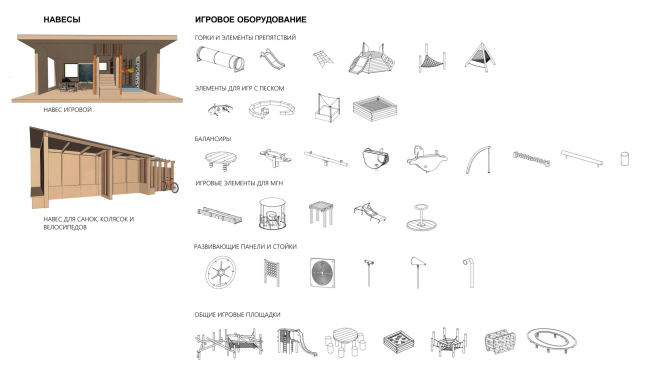 НАВЕСЫ

НАВЕС ИГРОВОЙ

НАВЕС ДЛЯ САНОК, КОЛЯСОК И ВЕЛОСИПЕДОВ

ИГРОВОЕ ОБОРУДОВАНИЕ

ГОРКИ И ЭЛЕМЕНТЫ ПРЕПЯТСТВИЙ

ЭЛЕМЕНТЫ ДЛЯ ИГР С ПЕСКОМ

БАЛАНСИРЫ

ИГРОВЫЕ ЭЛЕМЕНТЫ ДЛЯ МГН

РАЗВИВАЮЩИЕ ПАНЕЛИ И СТОЙКИ

ОБЩИЕ ИГРОВЫЕ ПЛОЩАДКИ