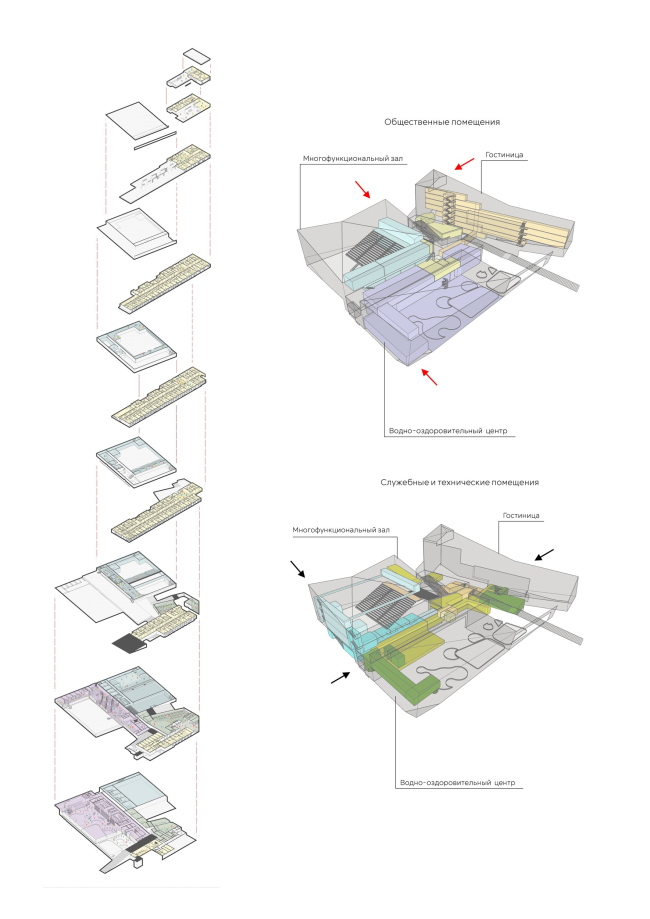 Общественные помещения

Многофункциональный зал

Гостиница

Водно-оздоровительный центр

Служебные и технические помещения

Многофункциональный зал

Гостиница

Водно-оздоровительный центр