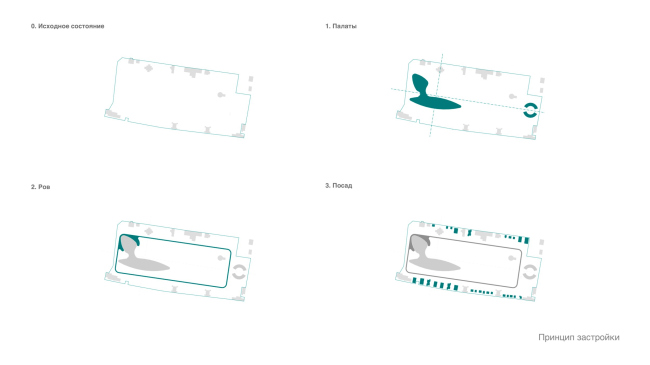 0. Исходное состояние

1. Палаты

2. Ров

3. Посад

Принцип застройки