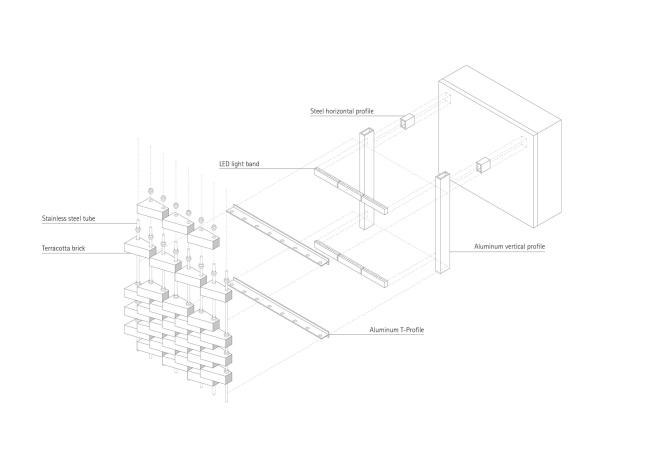 Steel horizontal profile

LED light band

Stainless steel tube

Terracotta brick

Aluminum vertical profile

Aluminum T-Profile