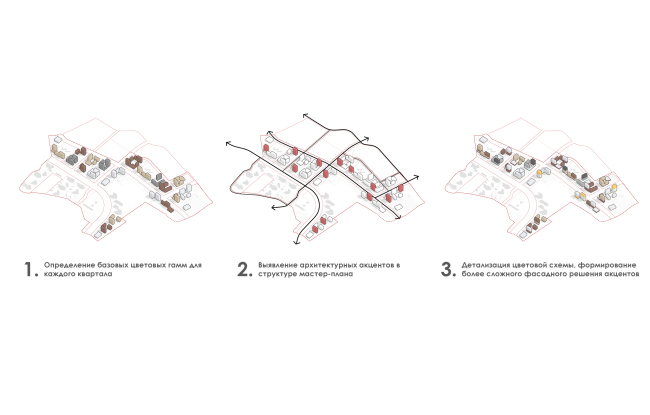 1. Определение базовых цветовых гамм для каждого квартала

2. Выявление архитектурных акцентов в структуре мастер-плана

3. Детализация цветовой схемы, формирование более сложного фасадного решения акцентов