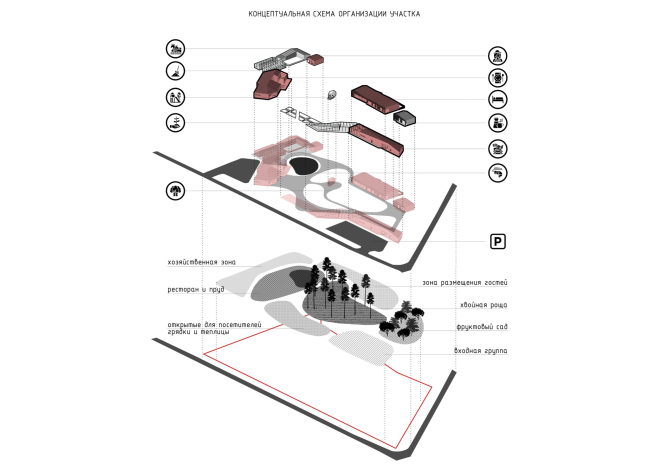 КОНЦЕПТУАЛЬНАЯ СХЕМА ОРГАНИЗАЦИИ УЧАСТКА

P

хозяйственная зона

ресторан и пруд

открытые для посетителей грядки и теплицы

зона размещения гостей

хвойная роща

фруктовый сад

входная группа