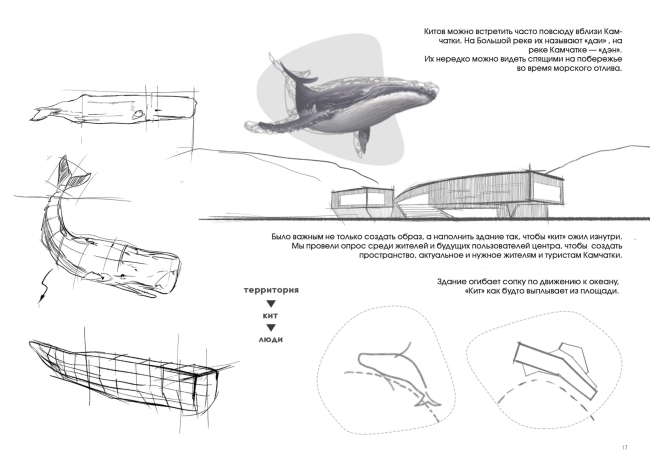 Китов можно встретить часто повсюду вблизи Камчатки. На Большой реке их называют «даи» , на реке Камчатке — «дэн».
Их нередко можно видеть спящими на побережье во время морского отлива.

Было важным не только создать образ, а наполнить здание так, чтобы «кит» ожил изнутри. Мы провели опрос среди жителей и будущих пользователей центра, чтобы создать пространство, актуальное и нужное жителям и туристам Камчатки.

Здание огибает сопку по движению к океану, «Кит» как будто выплывает из площади.

территория
кит
люди

17