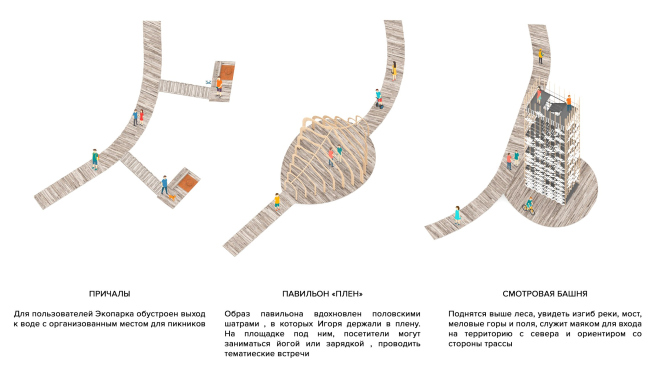 ПРИЧАЛЫ

Для пользователей Экопарка обустроен выход к воде с организованным местом для пикников

ПАВИЛЬОН «ПЛЕН»

Образ павильона вдохновлен половскими шатрами , в которых Игоря держали в плену. На площадке под ним, посетители могут заниматься йогой или зарядкой , проводить тематические встречи

СМОТРОВАЯ БАШНЯ

Поднятся выше леса, увидеть изгиб реки, мост, меловые горы и поля, служит маяком для входа на территорию с севера и ориентиром со стороны трассы