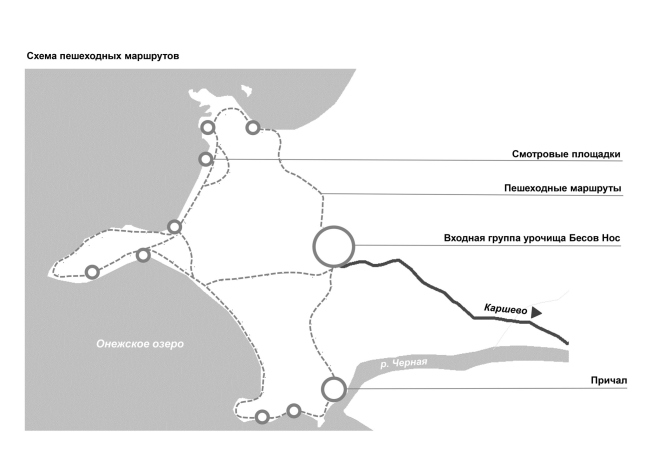 Схема пешеходных маршрутов

Смотровые площадки

Пешеходные маршруты

Входная группа урочища Бесов Нос

Каршево

Онежское озеро

р. Черная

Причал