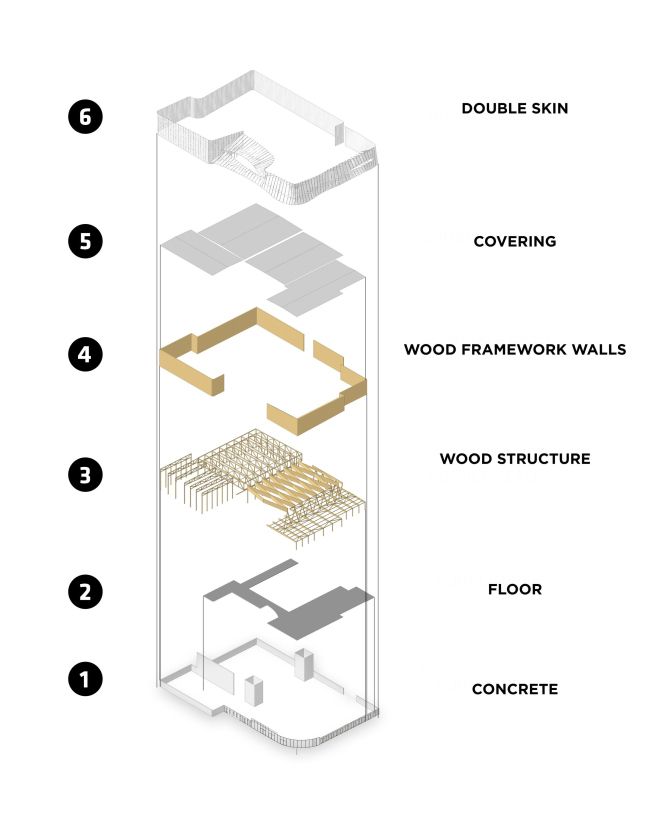 6
DOUBLE SKIN

5
COVERING

4
WOOD FRAMEWORK WALLS

3
WOOD STRUCTURE

2
FLOOR

1
CONCRETE