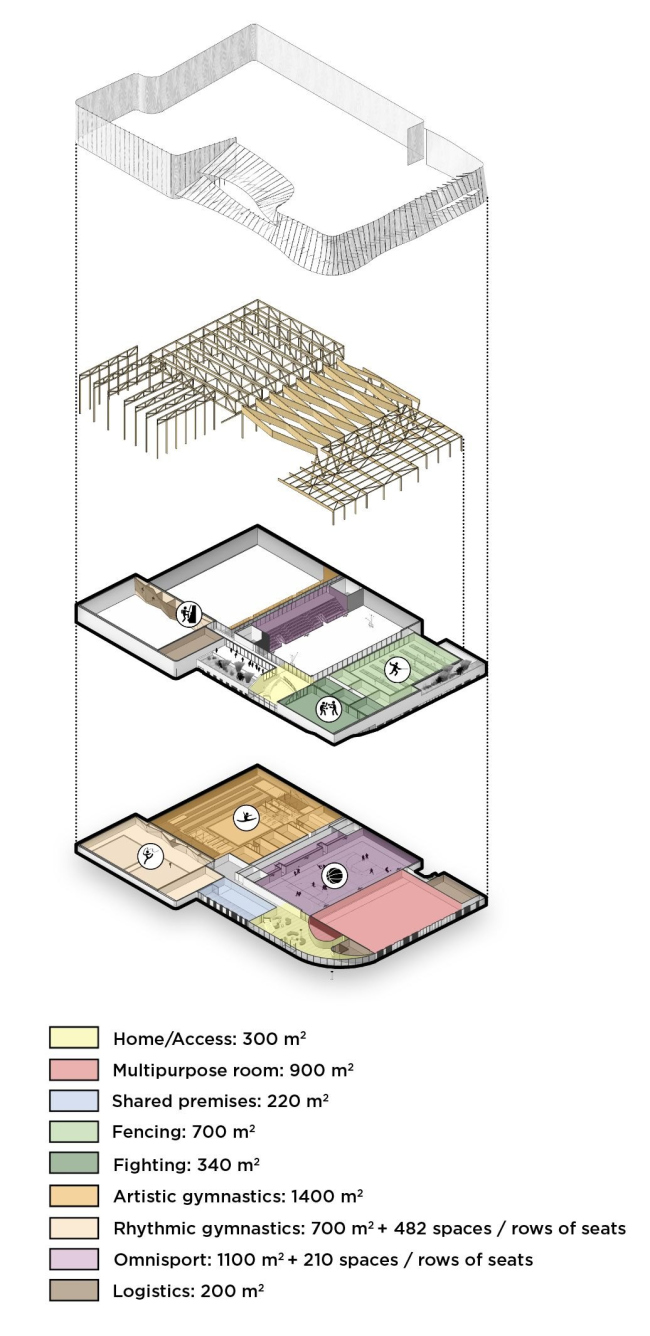 Home/Access: 300 m²
Multipurpose room: 900 m²
Shared premises: 220 m²
Fencing: 700 m²
Fighting: 340 m²
Artistic gymnastics: 1400 m²
Rhythmic gymnastics: 700 m² + 482 spaces / rows of seats
Omnisport: 1100 m² + 210 spaces / rows of seats
Logistics: 200 m²