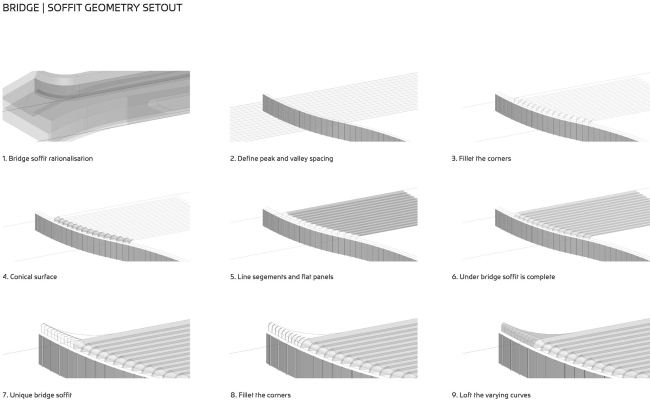 BRIDGE | SOFFIT GEOMETRY SETOUT

1. Bridge soffit rationalisation

2. Define peak and valley spacing

3. Fillet the corners

4. Conical surface

5. Line segements and flat panels

6. Under bridge soffit is complete

7. Unique bridge soffit

8. Fillet the corners

9. Loft the varying curves