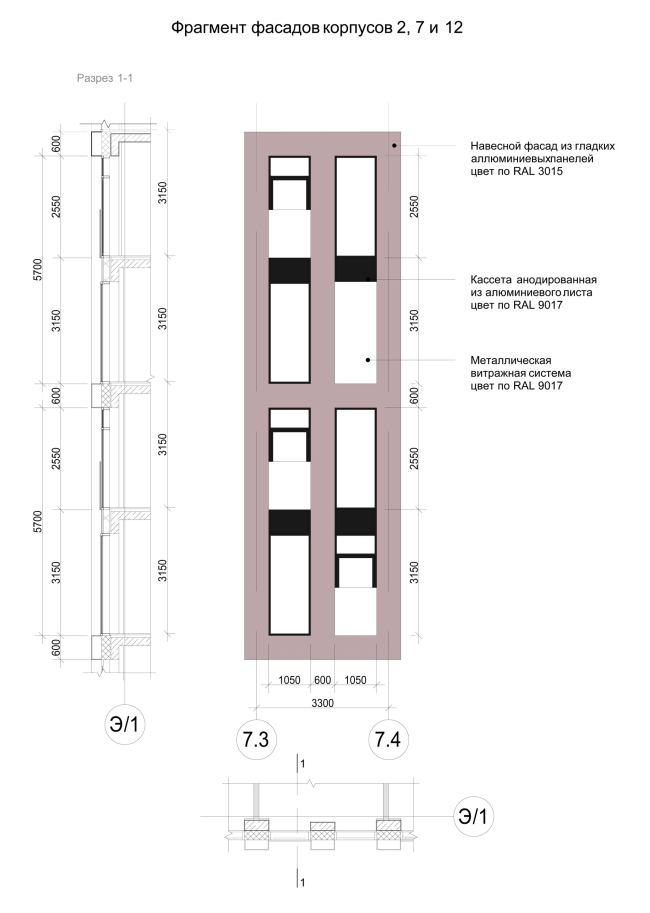 Фрагмент фасадов корпусов 2, 7 и 12

Разрез 1-1

600
2550
5700
3150
600
2550
5700
3150
600

3150
3150
3150
3150

Э/1

2550
3150
600
2550
3150

1050 600 1050
3300

7.3
7.4

Навесной фасад из гладких аллюминиевыхпанелей цвет по RAL 3015

Кассета анодированная из алюминиевого листа цвет по RAL 9017

Металлическая витражная система цвет по RAL 9017

1
Э/1
1