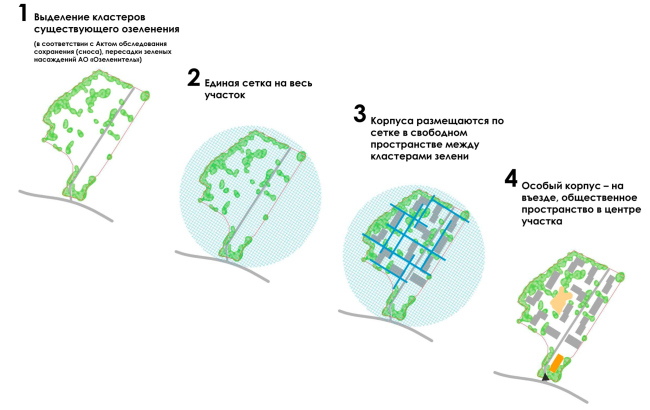 1 Выделение кластеров существующего озеленения

(в соответствии с Актом обследования сохранения (сноса), пересадки зеленых насаждений АО «Озеленитель»)

2 Единая сетка на весь участок

3 Корпуса размещаются по сетке в свободном пространстве между кластерами зелени

4 Особый корпус – на въезде, общественное пространство в центре участка