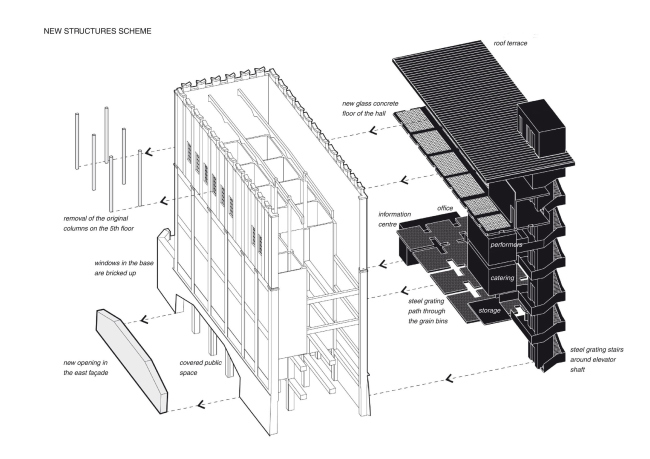 NEW STRUCTURES SCHEME

roof terrace

new glass concrete floor of the hall

removal of the original columns on the 5th floor

information centre

office

performers

windows in the base are bricked up

catering

steel grating path through the grain bins

storage

new opening in the east façade

covered public space

steel grating stairs around elevator shaft