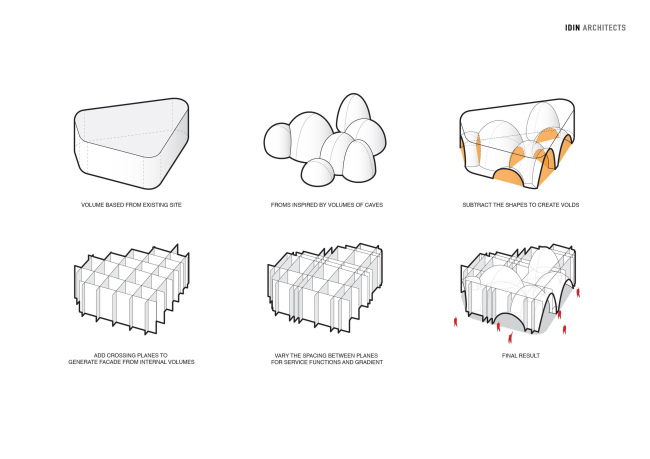 IDIN ARCHITECTS

VOLUME BASED FROM EXISTING SITE

FROMS INSPIRED BY VOLUMES OF CAVES

SUBTRACT THE SHAPES TO CREATE VOIDS

ADD CROSSING PLANES TO GENERATE FACADE FROM INTERNAL VOLUMES

VARY THE SPACING BETWEEN PLANES FOR SERVICE FUNCTIONS AND GRADIENT

FINAL RESULT