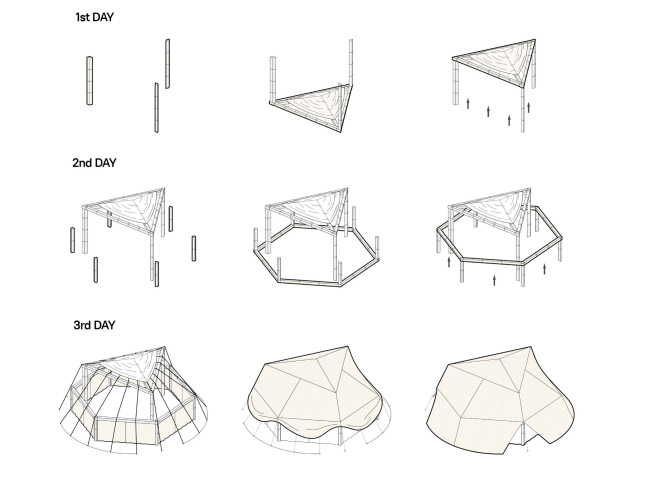 1st DAY

2nd DAY

3rd DAY