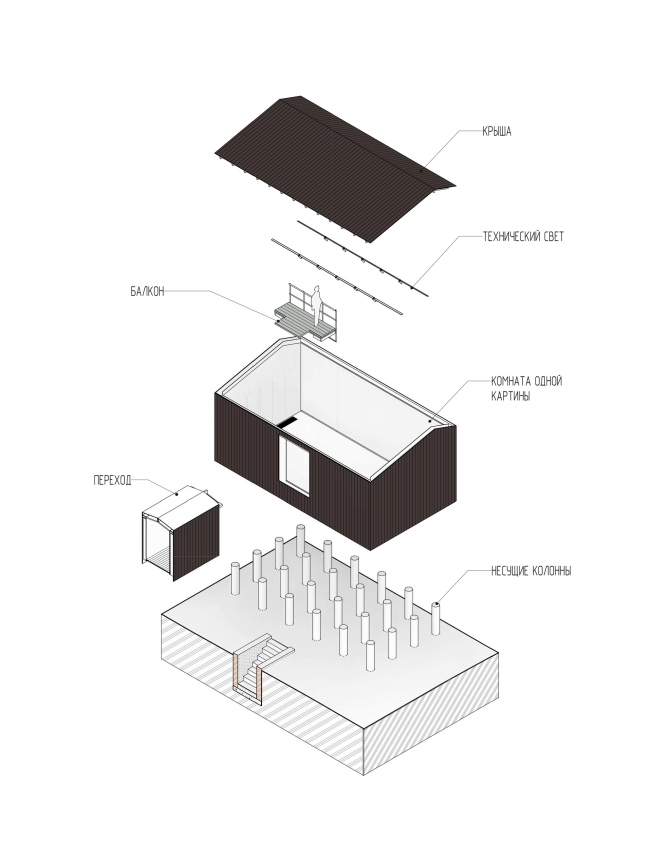 КРЫША

ТЕХНИЧЕСКИЙ СВЕТ

БАЛКОН

КОМНАТА ОДНОЙ КАРТИНЫ

ПЕРЕХОД

НЕСУЩИЕ КОЛОННЫ