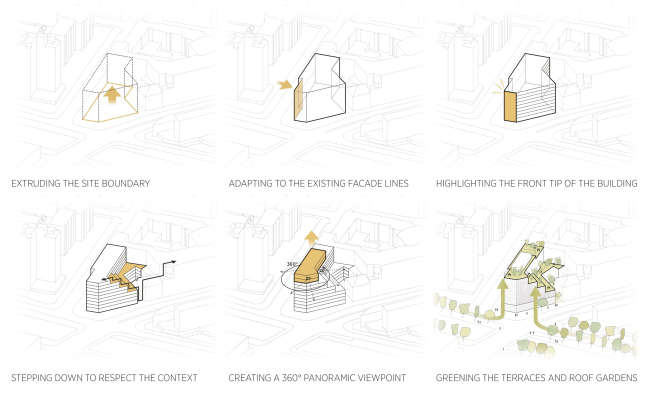 EXTRUDING THE SITE BOUNDARY

ADAPTING TO THE EXISTING FACADE LINES

HIGHLIGHTING THE FRONT TIP OF THE BUILDING

STEPPING DOWN TO RESPECT THE CONTEXT

360°

CREATING A 360° PANORAMIC VIEWPOINT

GREENING THE TERRACES AND ROOF GARDENS