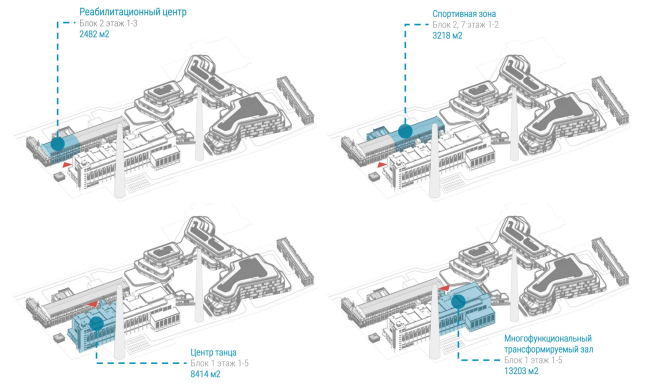 Реабилитационный центр
Блок 2 этаж 1-3
2482 м2

Спортивная зона
Блок 2, 7 этаж 1-2
3218 м2

Центр танца
Блок 1 этаж 1-5
8414 м2

Многофункциональный трансформируемый зал
Блок 1 этаж 1-5
13203 м2