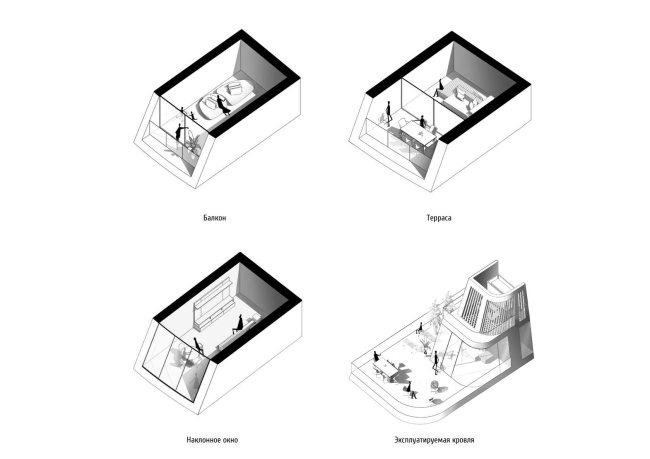 Балкон

Терраса

Наклонное окно

Эксплуатируемая кровля