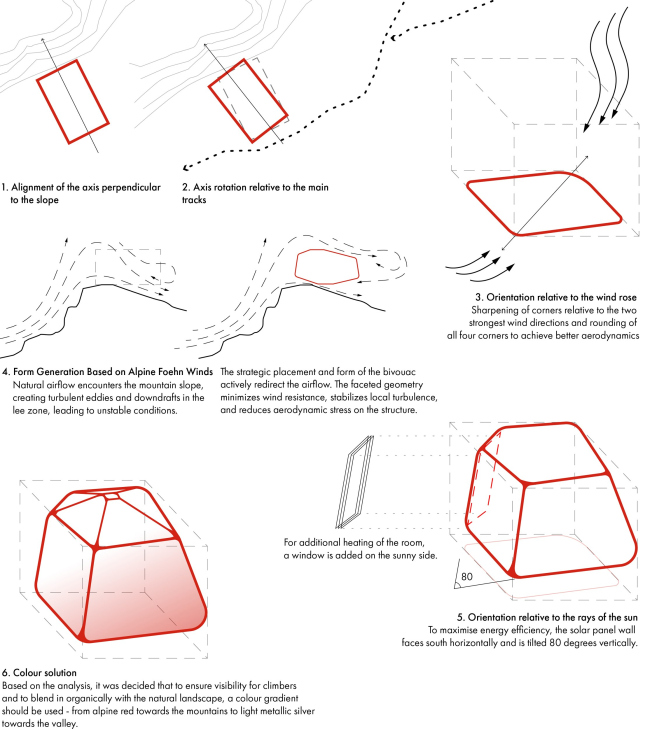 1. Alignment of the axis perpendicular to the slope

2. Axis rotation relative to the main tracks

3. Orientation relative to the wind rose
Sharpening of corners relative to the two strongest wind directions and rounding of all four corners to achieve better aerodynamics

4. Form Generation Based on Alpine Foehn Winds
Natural airflow encounters the mountain slope, creating turbulent eddies and downdrafts in the lee zone, leading to unstable conditions.

The strategic placement and form of the bivouac actively redirect the airflow. The faceted geometry minimizes wind resistance, stabilizes local turbulence, and reduces aerodynamic stress on the structure.

For additional heating of the room, a window is added on the sunny side.

80

5. Orientation relative to the rays of the sun
To maximise energy efficiency, the solar panel wall faces south horizontally and is tilted 80 degrees vertically.

6. Colour solution
Based on the analysis, it was decided that to ensure visibility for climbers and to blend in organically with the natural landscape, a colour gradient should be used - from alpine red towards the mountains to light metallic silver towards the valley.