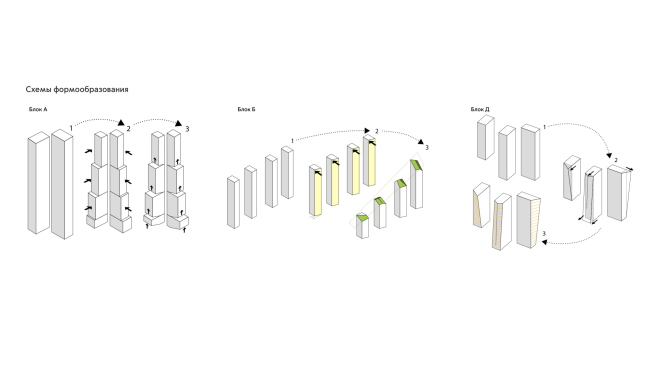 Схемы формообразования

Блок А

1

2

3

Блок Б

1

2

3

Блок Д

1

2

3