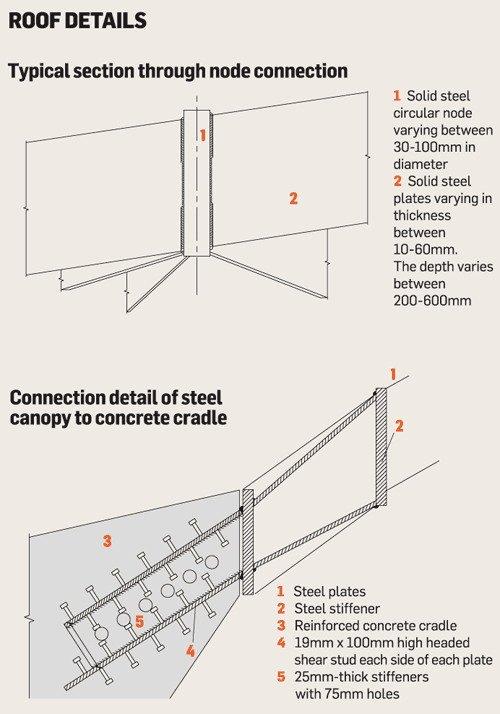 ROOF DETAILS

Typical section through node connection

1

2

1 Solid steel circular node varying between 30-100mm in diameter
2 Solid steel plates varying in thickness between 10-60mm. The depth varies between 200-600mm

Connection detail of steel canopy to concrete cradle

1

2

3

5

4

1 Steel plates
2 Steel stiffener
3 Reinforced concrete cradle
4 19mm x 100mm high headed shear stud each side of each plate
5 25mm-thick stiffeners with 75mm holes