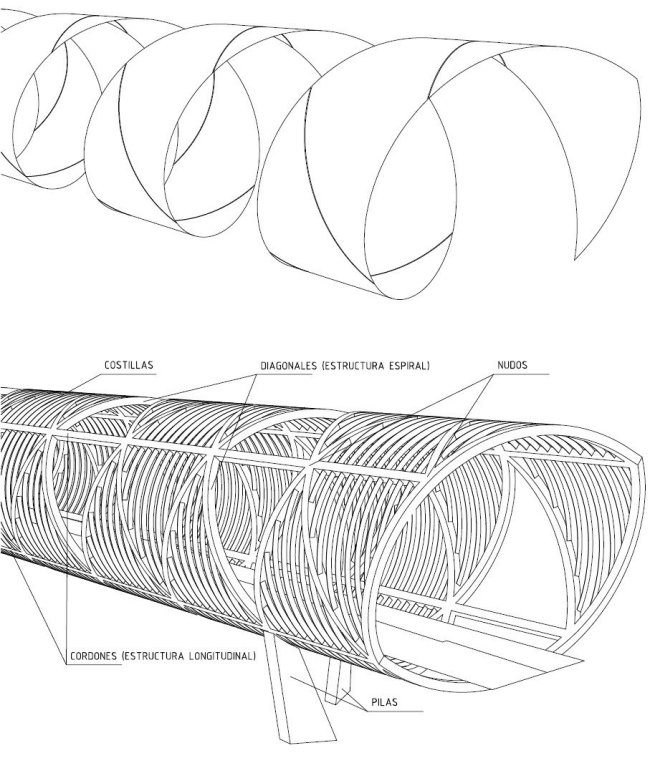 COSTILLAS
DIAGONALES (ESTRUCTURA ESPIRAL)
NUDOS
CORDONES (ESTRUCTURA LONGITUDINAL)
PILAS