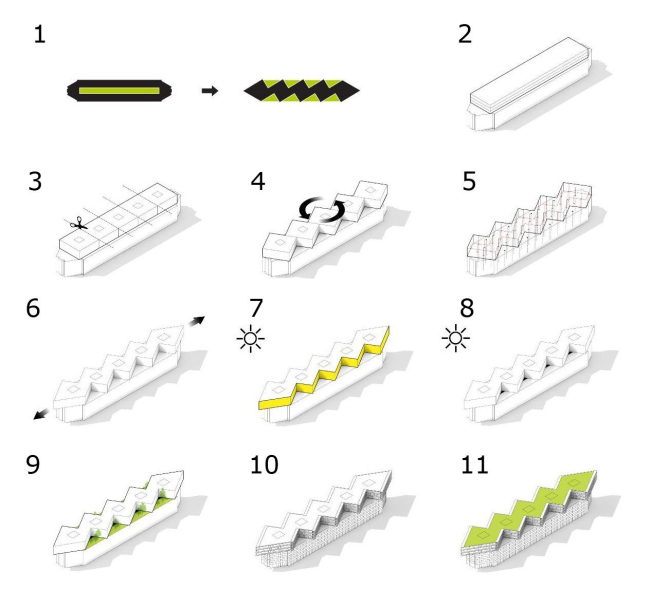 1

2

3

4

5

6

7

8

9

10

11