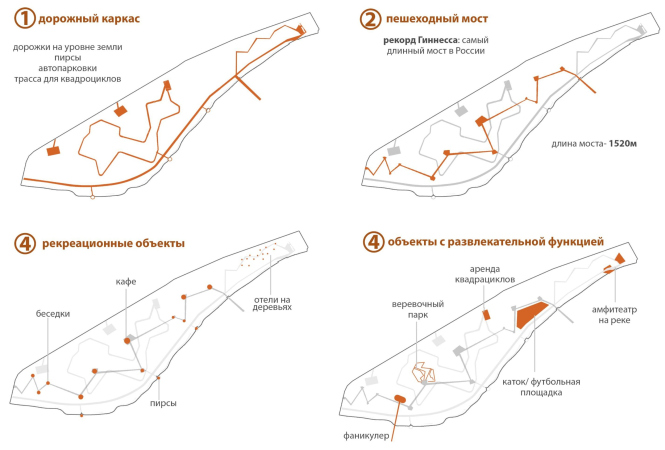 1 дорожный каркас

дорожки на уровне земли
пирсы
автопарковки
трасса для квадроциклов

2 пешеходный мост

рекорд Гиннесса: самый длинный мост в России

длина моста- 1520м

4 рекреационные объекты

кафе

беседки

отели на деревьях

пирсы

4 объекты с развлекательной функцией

аренда квадрациклов

веревочный парк

амфитеатр на реке

каток/ футбольная площадка

фаникулер