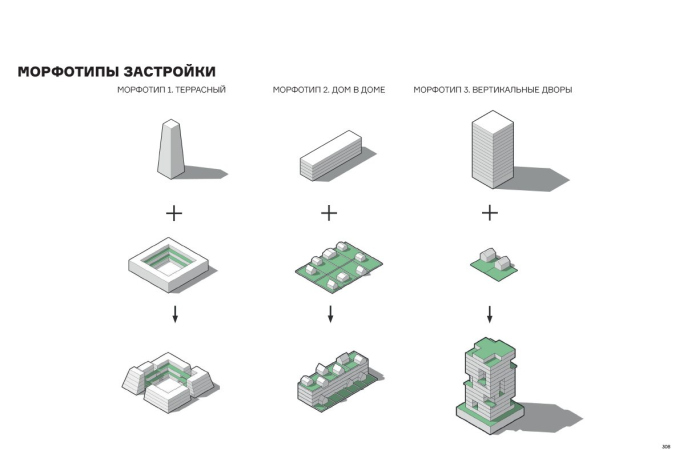 МОРФОТИПЫ ЗАСТРОЙКИ

МОРФОТИП 1. ТЕРРАСНЫЙ

МОРФОТИП 2. ДОМ В ДОМЕ

МОРФОТИП 3. ВЕРТИКАЛЬНЫЕ ДВОРЫ

+

+

+

308