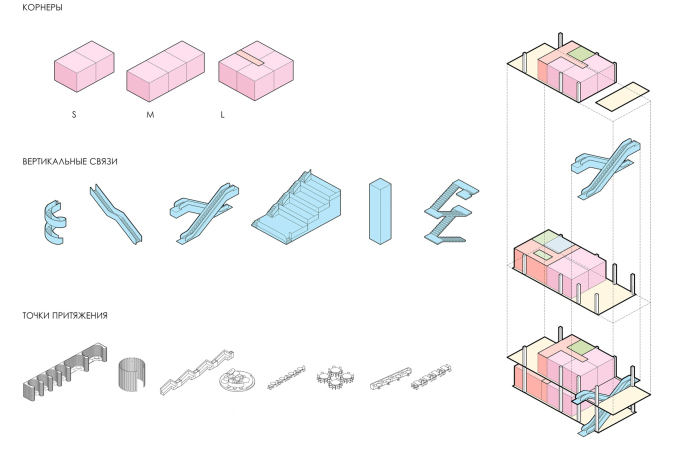 КОРНЕРЫ

S

M

L

ВЕРТИКАЛЬНЫЕ СВЯЗИ

ТОЧКИ ПРИТЯЖЕНИЯ