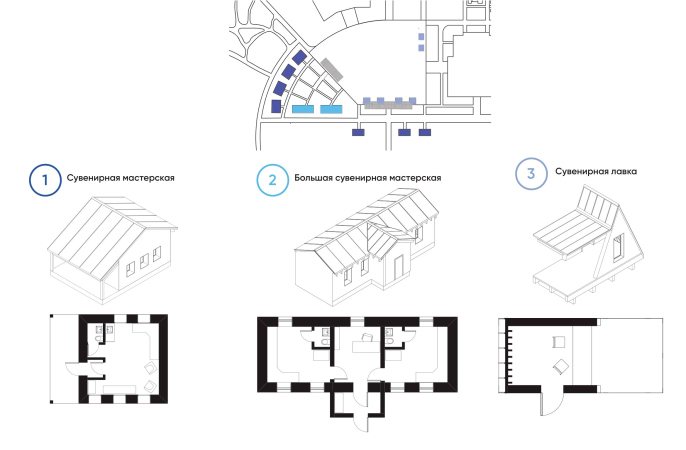 1 Сувенирная мастерская

2 Большая сувенирная мастерская

3 Сувенирная лавка