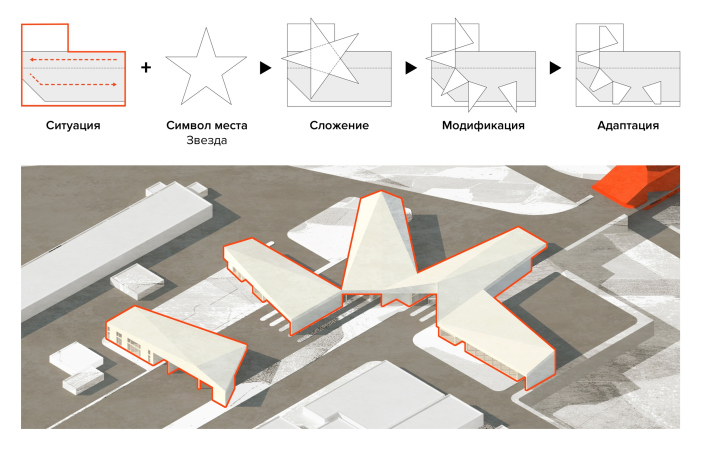 Ситуация

+

Символ места
Звезда

Сложение

Модификация

Адаптация