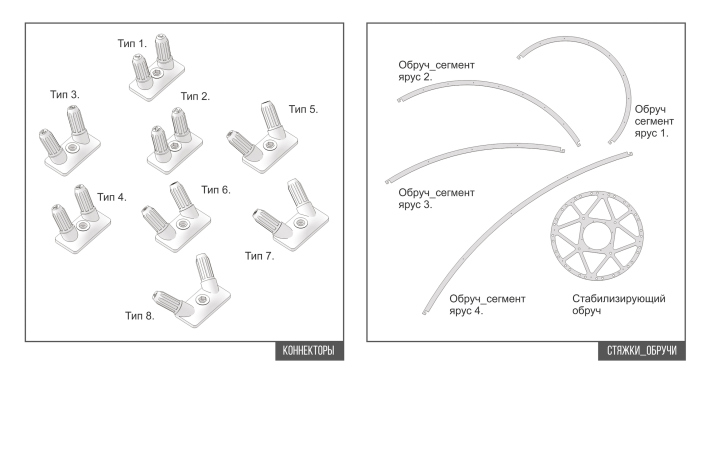 Тип 1.

Тип 3.

Тип 2.

Тип 5.

Тип 4.

Тип 6.

Тип 7.

Тип 8.

КОННЕКТОРЫ

Обруч_сегмент ярус 2.

Обруч сегмент ярус 1.

Обруч_сегмент ярус 3.

Обруч_сегмент ярус 4.

Стабилизирующий обруч

СТЯЖКИ_ОБРУЧИ