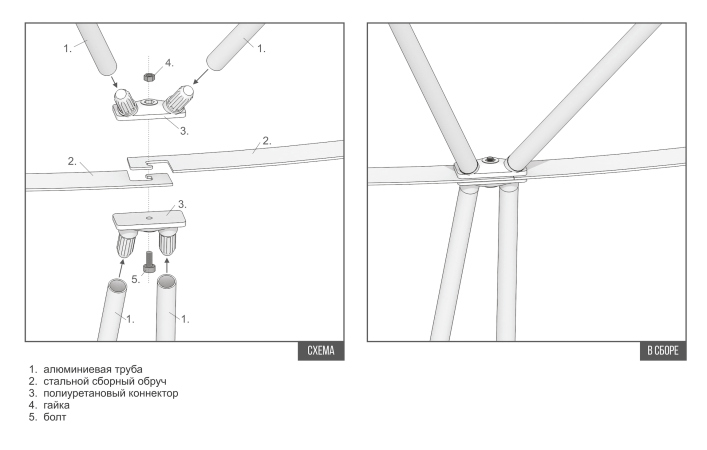 1.
1.
4.
3.
2.
2.
3.
5.
1.
1.
СХЕМА

В СБОРЕ

1. алюминиевая труба
2. стальной сборный обруч
3. полиуретановый коннектор
4. гайка
5. болт