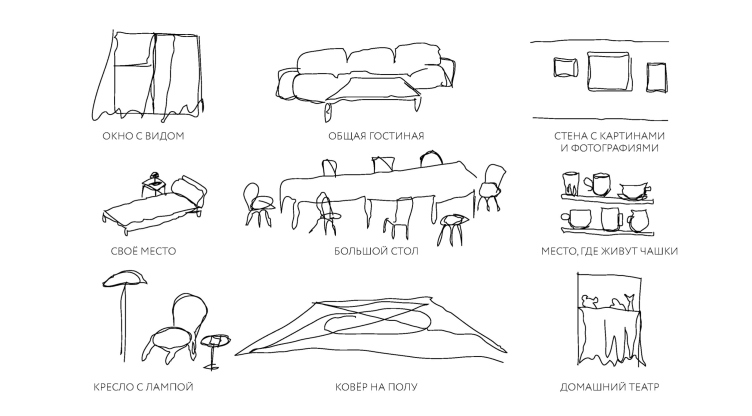 ОКНО С ВИДОМ

ОБЩАЯ ГОСТИНАЯ

СТЕНА С КАРТИНАМИ И ФОТОГРАФИЯМИ

СВОЁ МЕСТО

БОЛЬШОЙ СТОЛ

МЕСТО, ГДЕ ЖИВУТ ЧАШКИ

КРЕСЛО С ЛАМПОЙ

КОВЁР НА ПОЛУ

ДОМАШНИЙ ТЕАТР