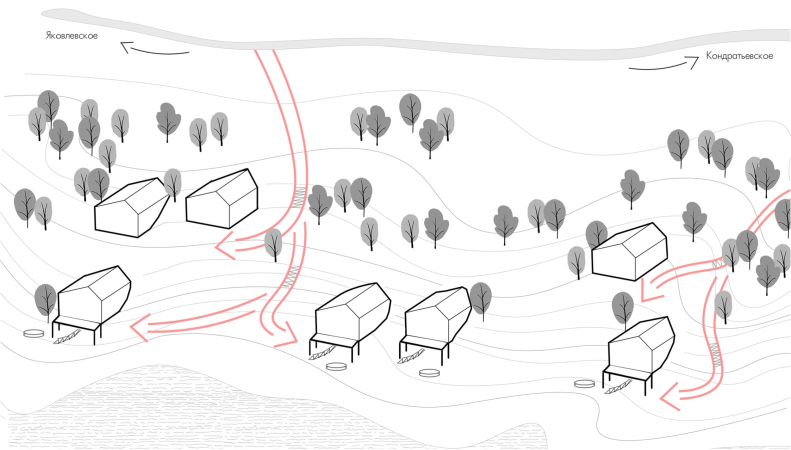 Яковлевское

Кондратьевское